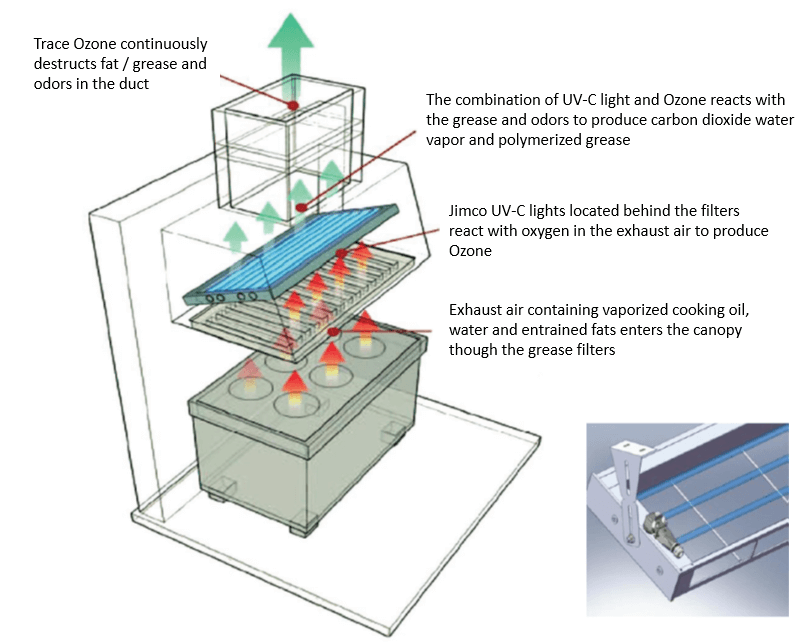 Trace Ozone continuously destructs fat / grease and odors in the duct

The combination of UV-C light and Ozone reacts with the grease and odors to produce carbon dioxide water vapor and polymerized grease

Jimco UV-C lights located behind the filters react with oxygen in the exhaust air to produce Ozone

Exhaust air containing vaporized cooking oil, water and entrained fats enters the canopy though the grease filters